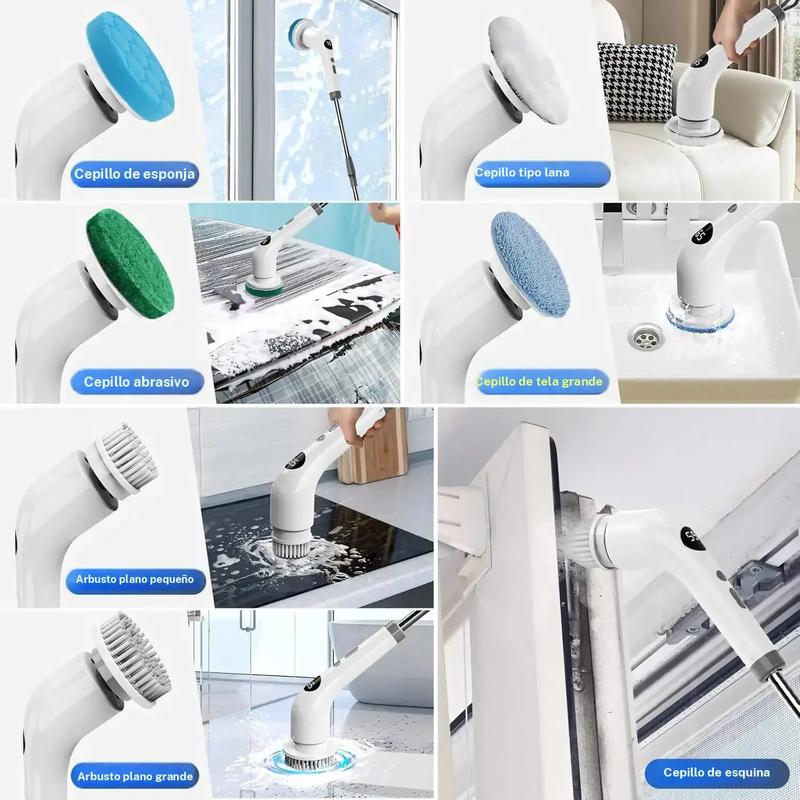 Cepillo de esponja

Cepillo tipo lana

Cepillo abrasivo

Cepillo de tela grande

Arbusto plano pequeño

Arbusto plano grande

Cepillo de esquina