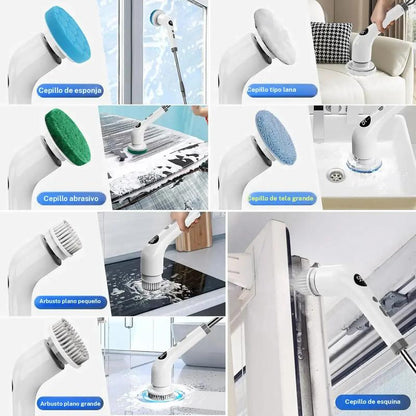 Cepillo de esponja

Cepillo tipo lana

Cepillo abrasivo

Cepillo de tela grande

Arbusto plano pequeño

Arbusto plano grande

Cepillo de esquina