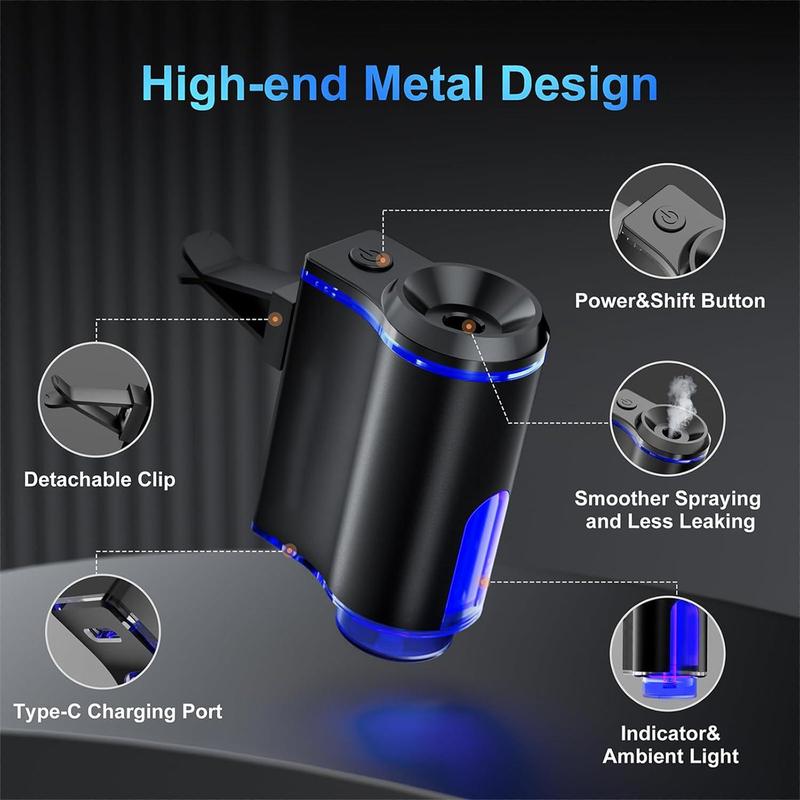 High-end Metal Design

Power&Shift Button

Detachable Clip

Smoother Spraying and Less Leaking

Type-C Charging Port

Indicator& Ambient Light