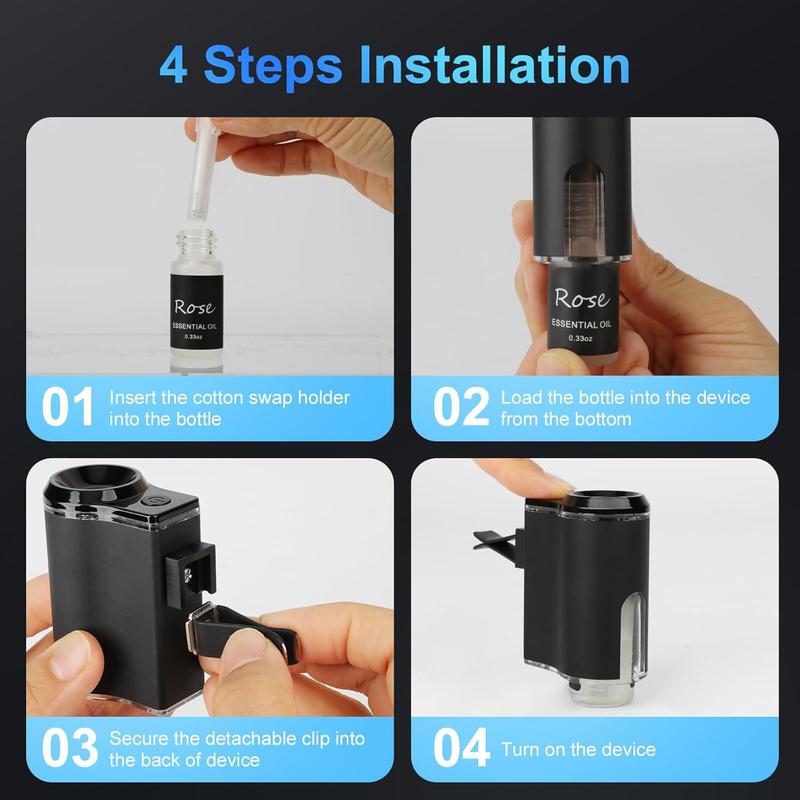 4 Steps Installation

Rose
ESSENTIAL OIL
0.33oz

01 Insert the cotton swap holder into the bottle

Rose
ESSENTIAL OIL
0.33oz

02 Load the bottle into the device from the bottom

03 Secure the detachable clip into the back of device

04 Turn on the device