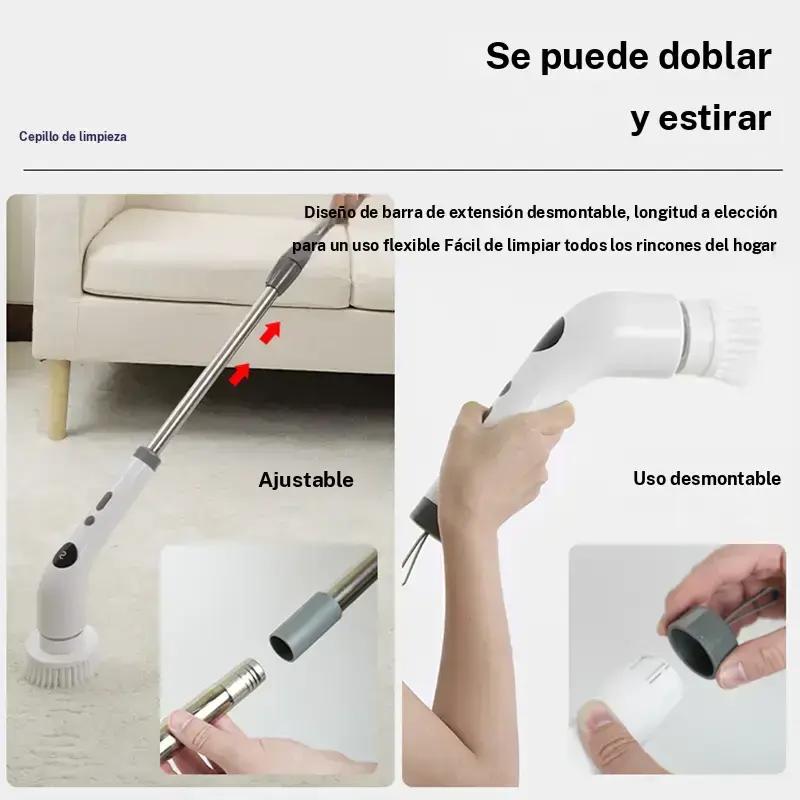 Se puede doblar
y estirar

Cepillo de limpieza

Diseño de barra de extensión desmontable, longitud a elección para un uso flexible Fácil de limpiar todos los rincones del hogar

Ajustable

Uso desmontable