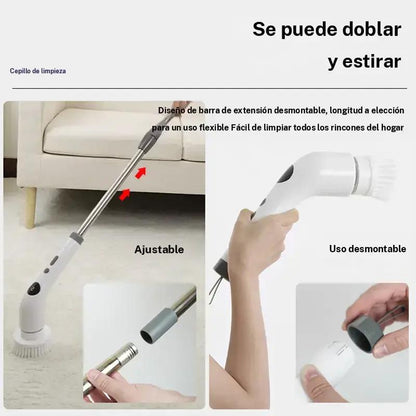 Se puede doblar y estirar

Cepillo de limpieza

Diseño de barra de extensión desmontable, longitud a elección para un uso flexible Fácil de limpiar todos los rincones del hogar

Ajustable

Uso desmontable